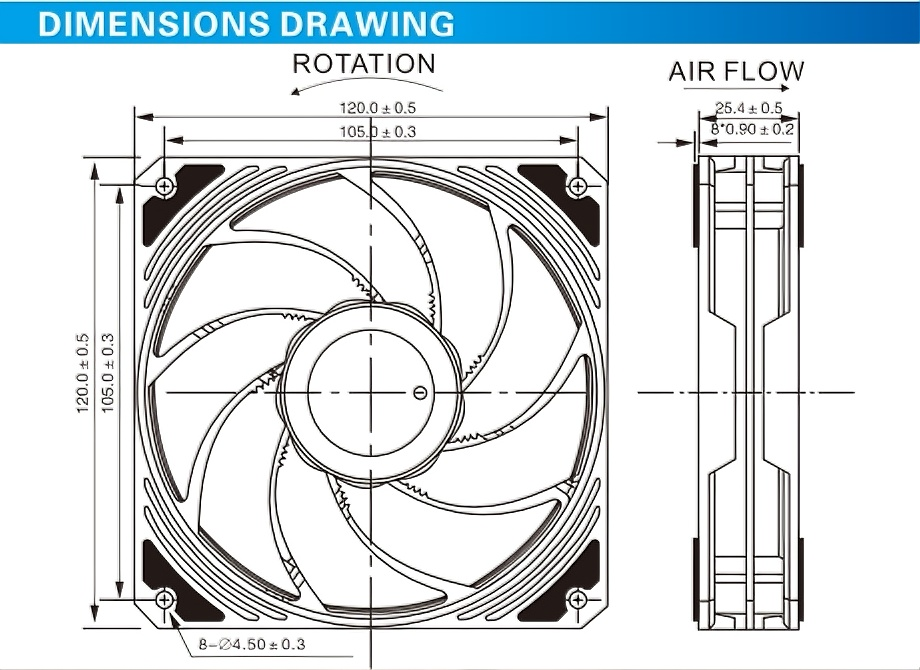 DIMENSIONS DRAWING

ROTATION

120.0 ± 0.5

105.0 ± 0.3

120.0 ± 0.5

105.0 ± 0.3

8–∅4.50 ± 0.3

AIR FLOW

25.4 ± 0.5

8*0.90 ± 0.2